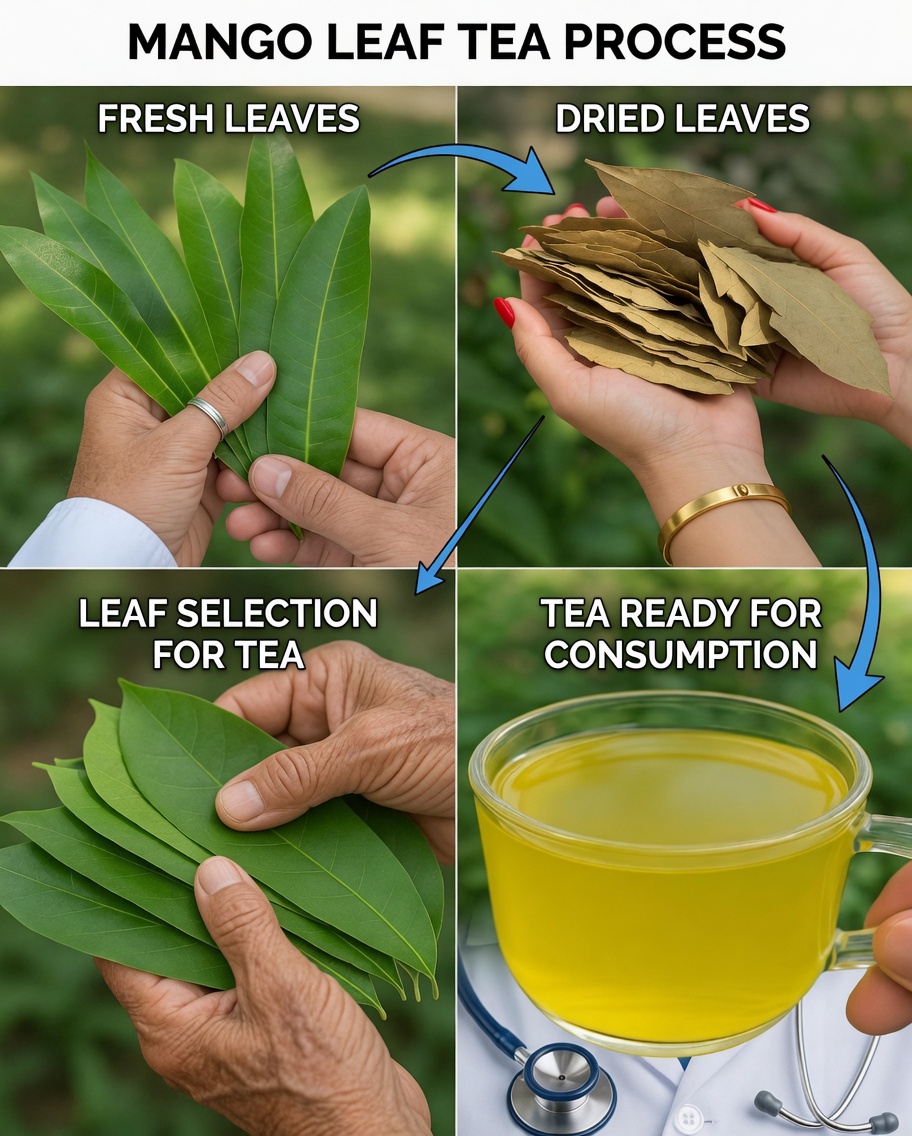 MANGO LEAF TEA PROCESS

FRESH LEAVES

DRIED LEAVES

LEAF SELECTION FOR TEA

TEA READY FOR CONSUMPTION