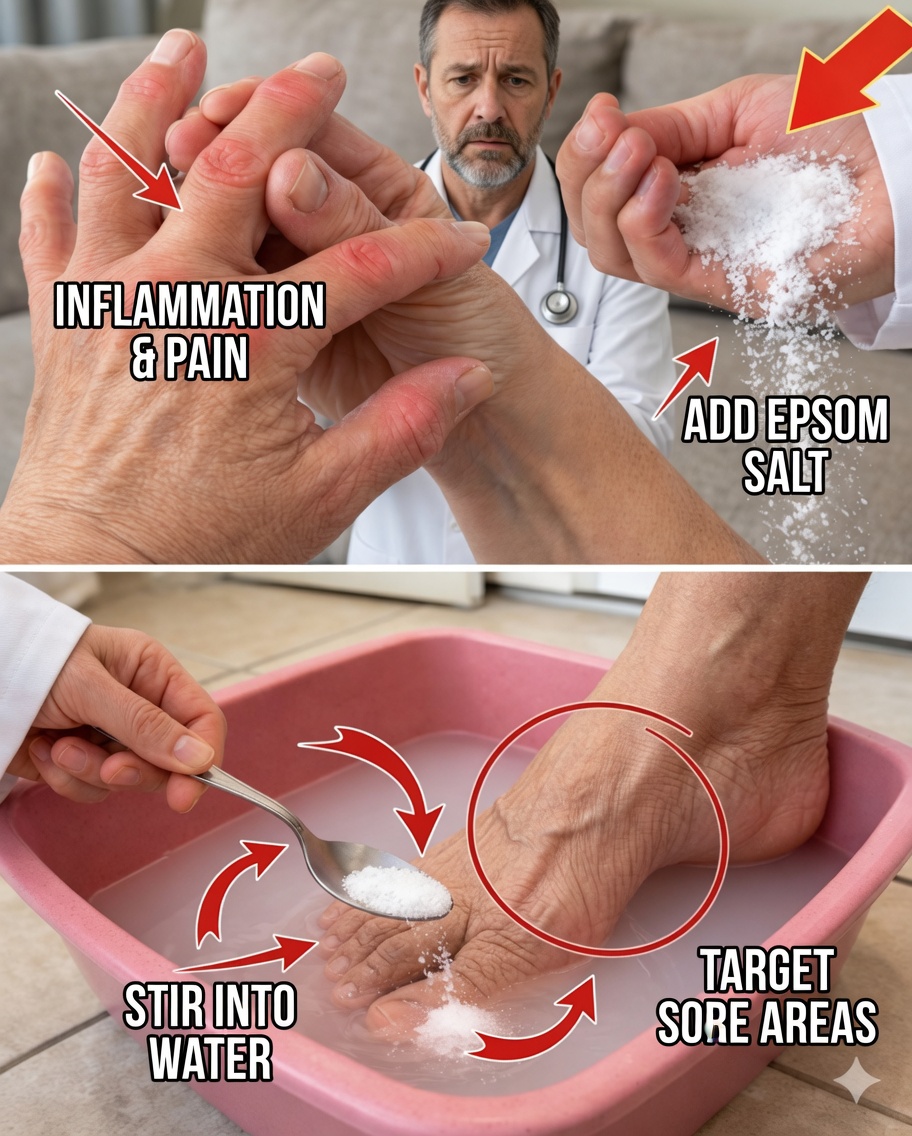 INFLAMMATION & PAIN

ADD EPSOM SALT

STIR INTO WATER

TARGET SORE AREAS