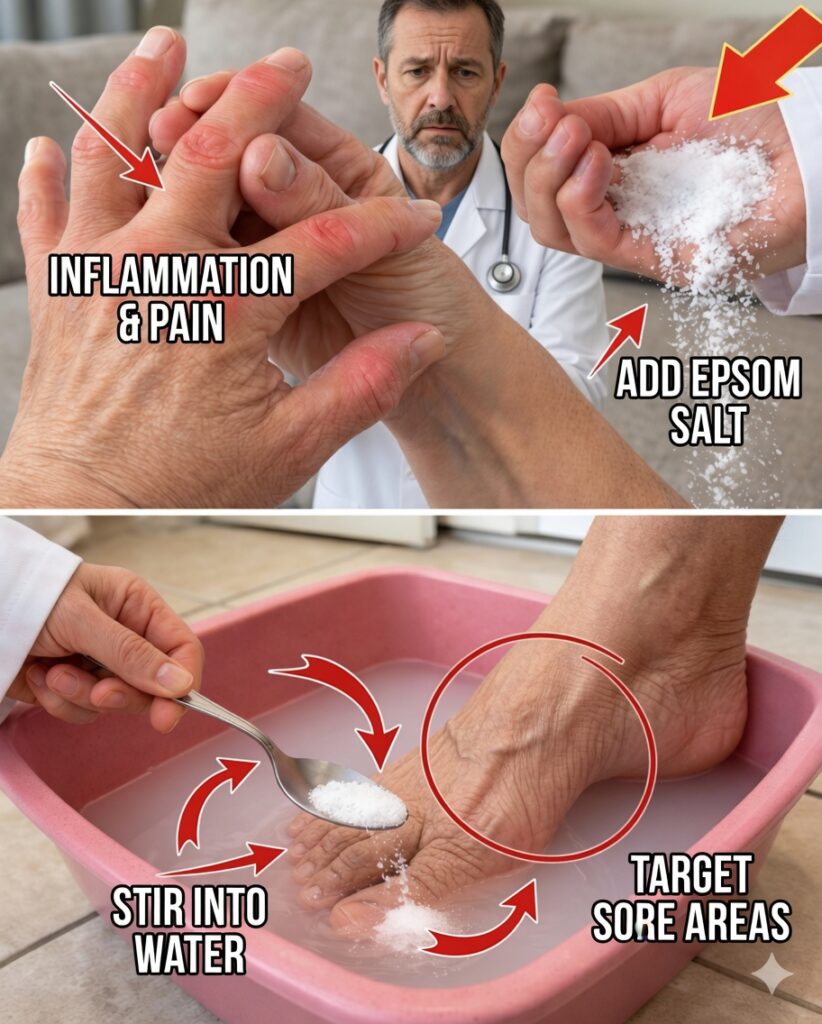 INFLAMMATION & PAIN

ADD EPSOM SALT

STIR INTO WATER

TARGET SORE AREAS