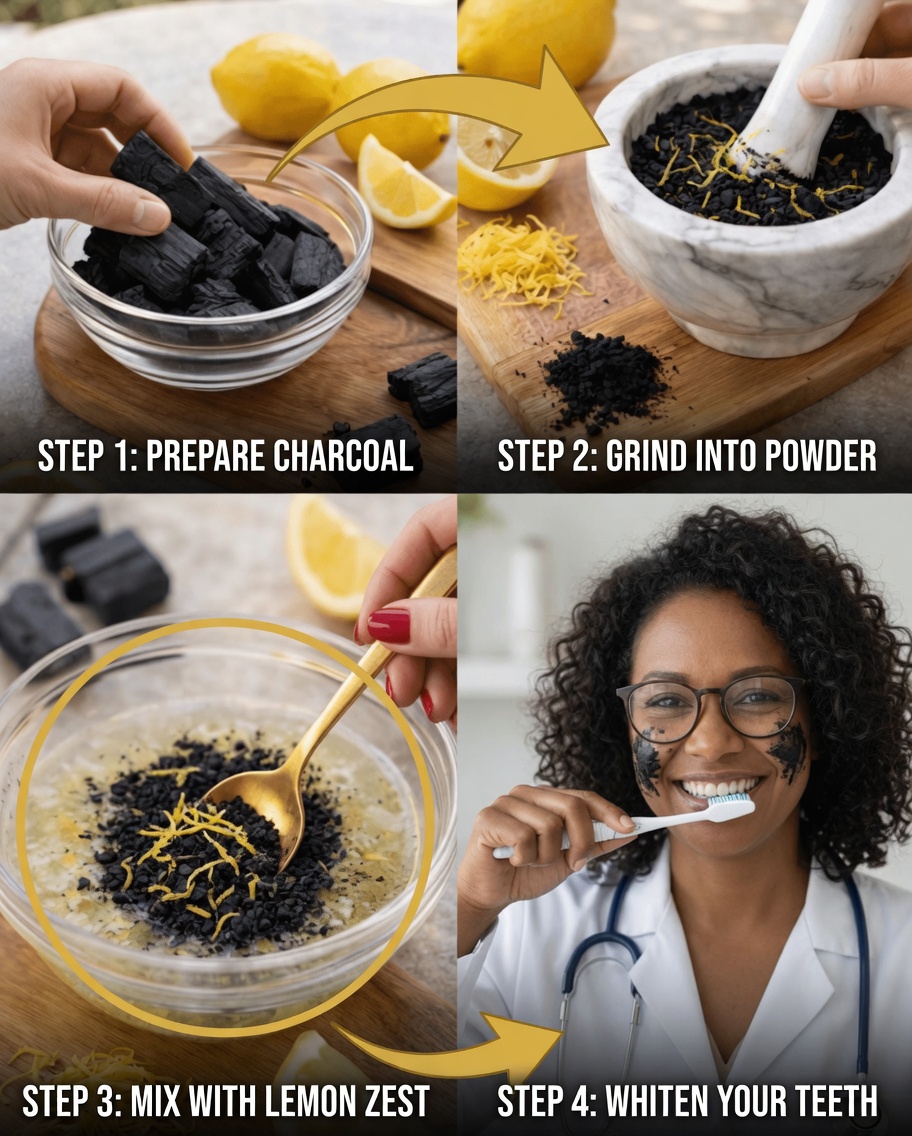 STEP 1: PREPARE CHARCOAL

STEP 2: GRIND INTO POWDER

STEP 3: MIX WITH LEMON ZEST

STEP 4: WHITEN YOUR TEETH