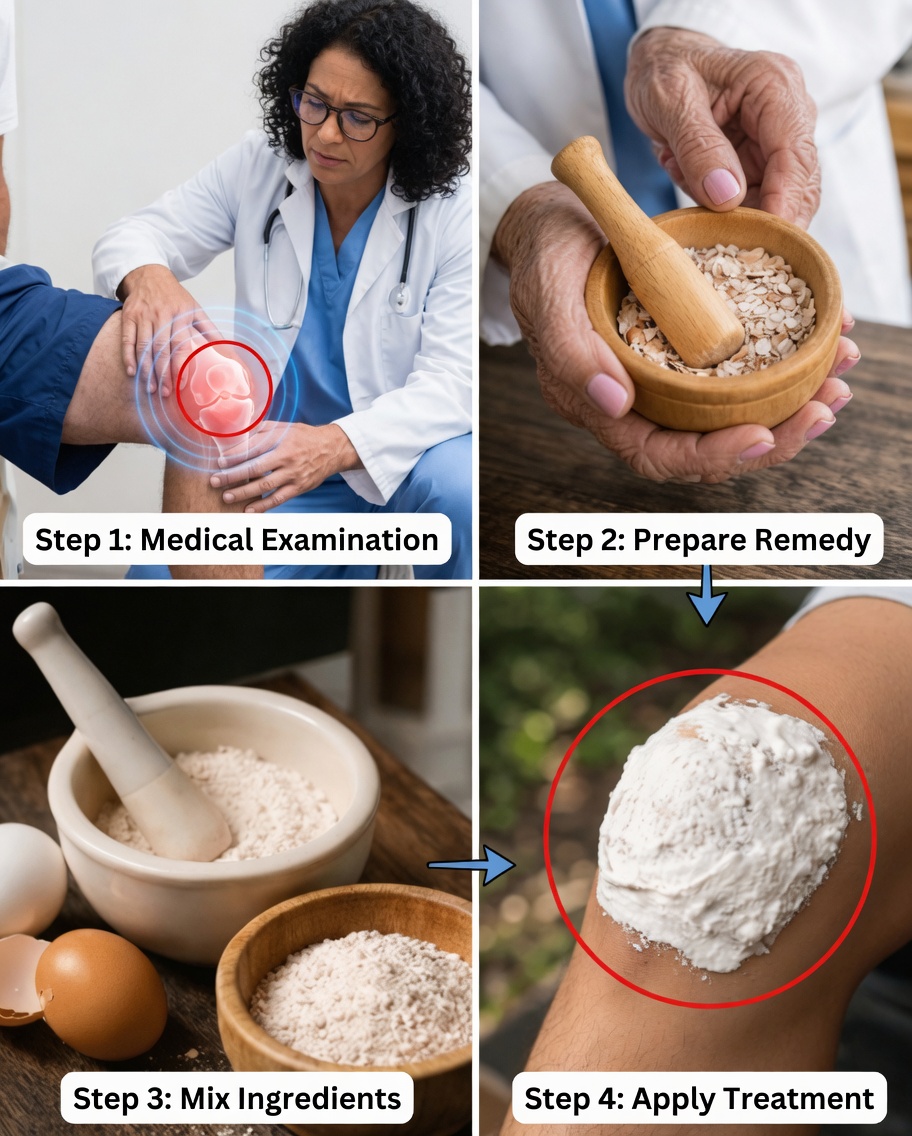 Step 1: Medical Examination

Step 2: Prepare Remedy

Step 3: Mix Ingredients

Step 4: Apply Treatment