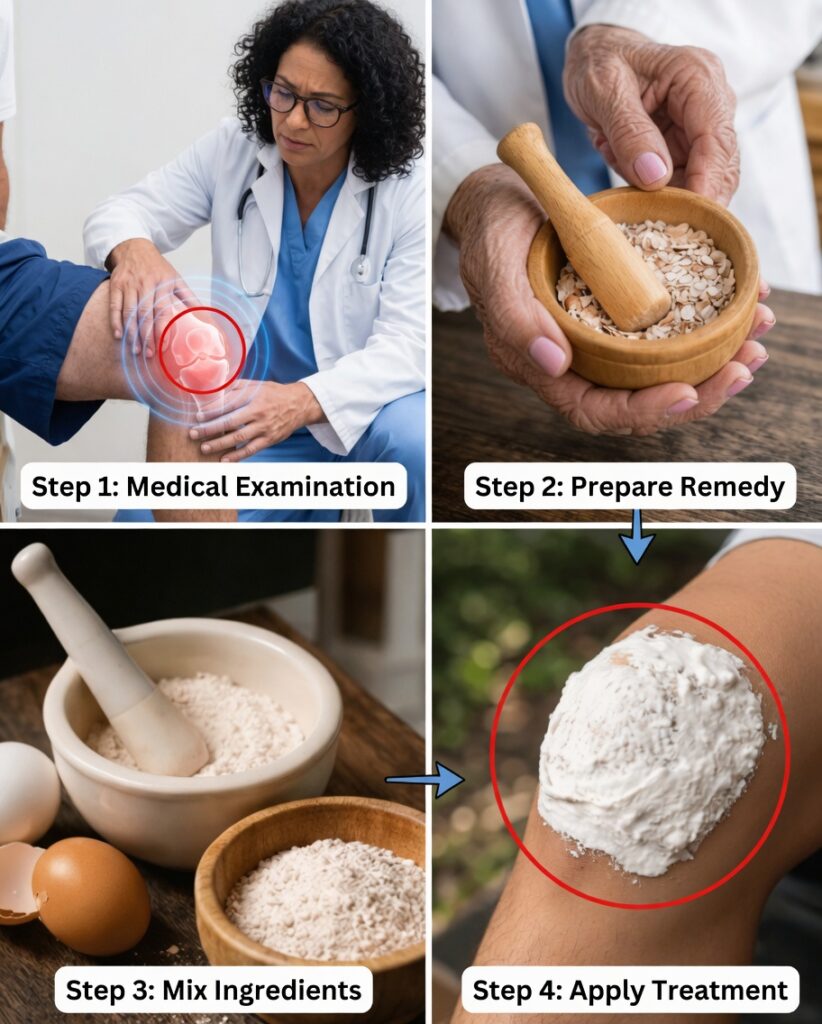 Step 1: Medical Examination

Step 2: Prepare Remedy

Step 3: Mix Ingredients

Step 4: Apply Treatment