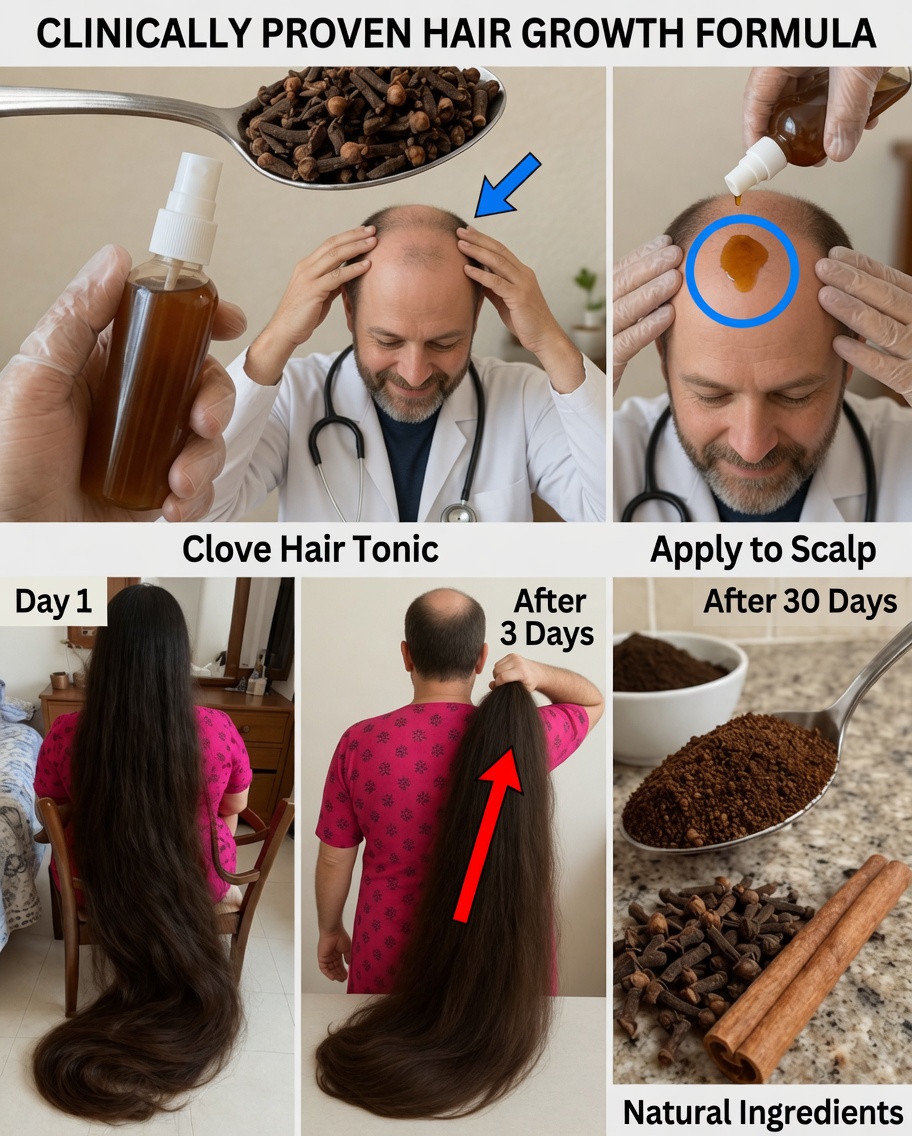 CLINICALLY PROVEN HAIR GROWTH FORMULA

Clove Hair Tonic

Apply to Scalp

Day 1

After 3 Days

After 30 Days

Natural Ingredients