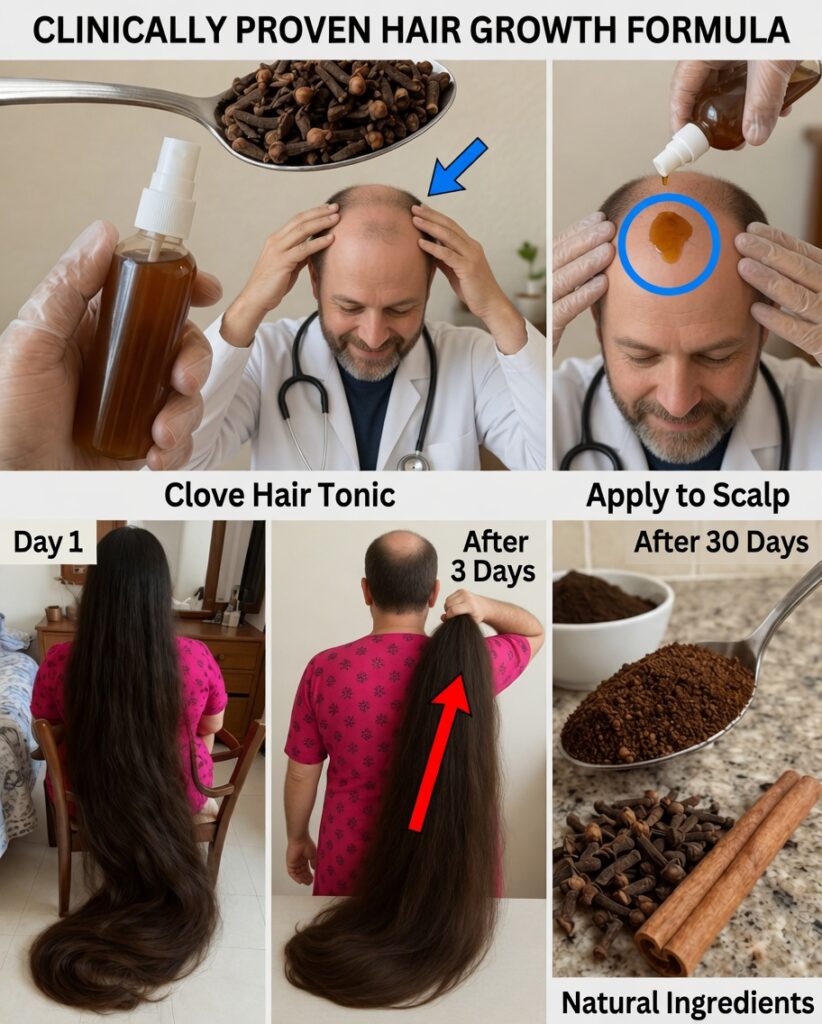 CLINICALLY PROVEN HAIR GROWTH FORMULA

Clove Hair Tonic

Apply to Scalp

Day 1

After 3 Days

After 30 Days

Natural Ingredients