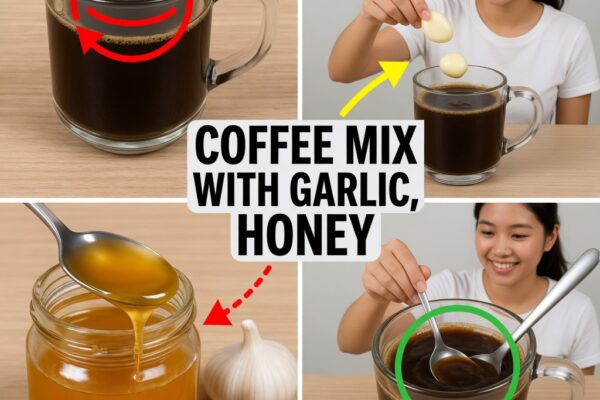 COFFEE MIX WITH GARLIC, HONEY