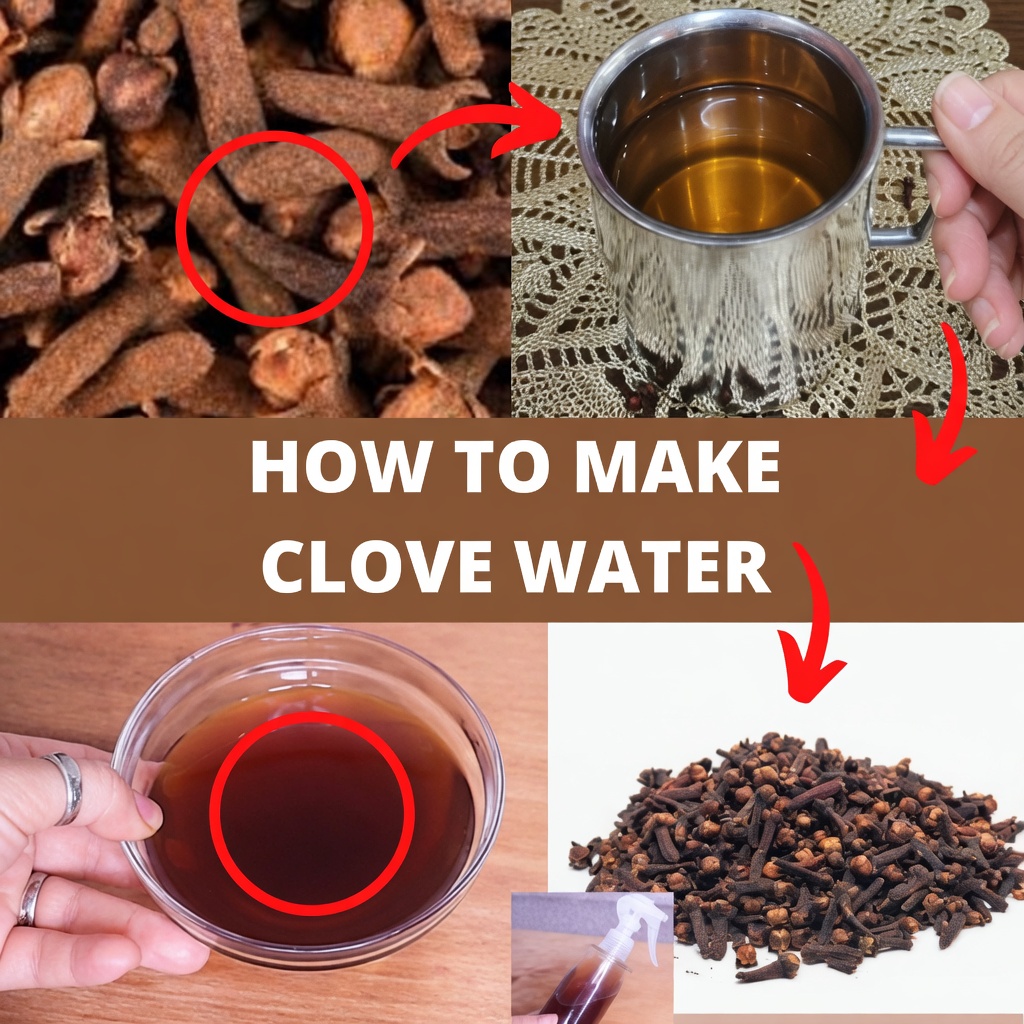 HOW TO MAKE
CLOVE WATER