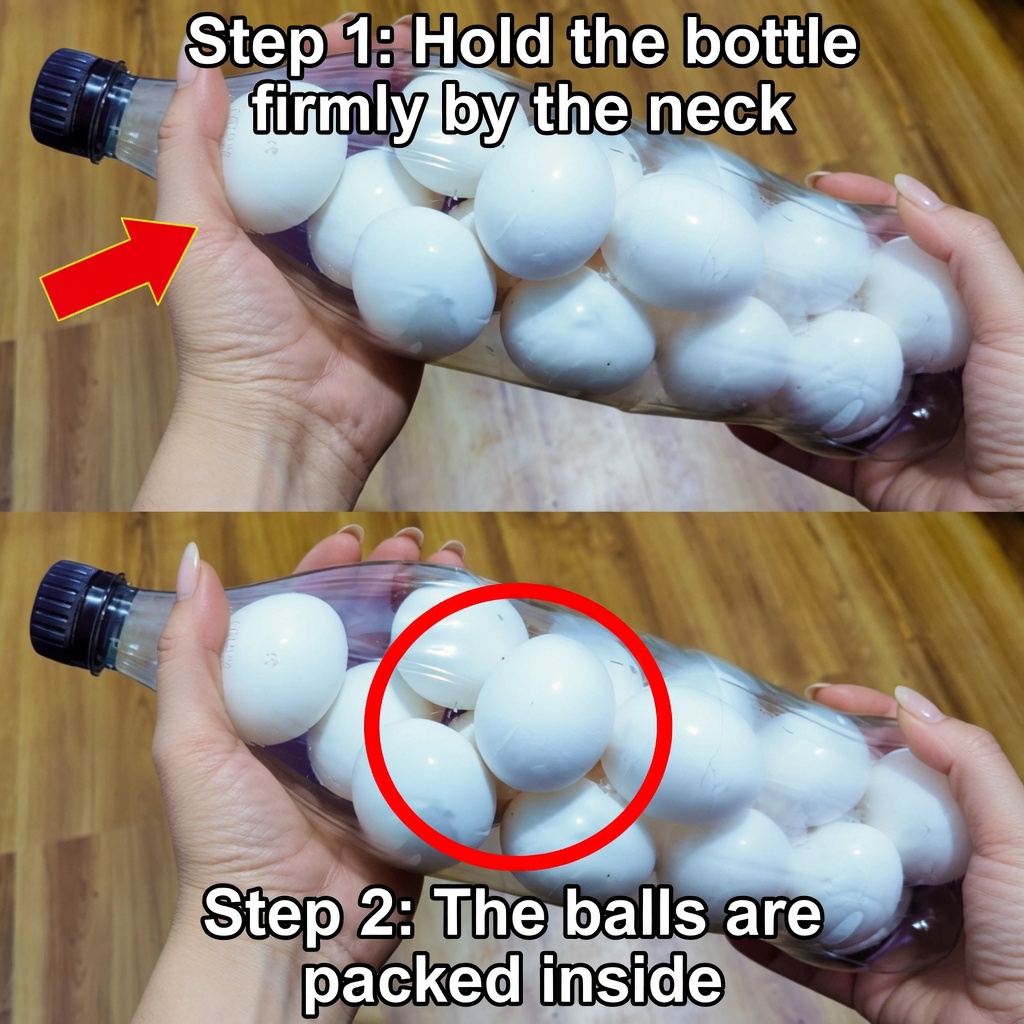 Step 1: Hold the bottle firmly by the neck

Step 2: The balls are packed inside