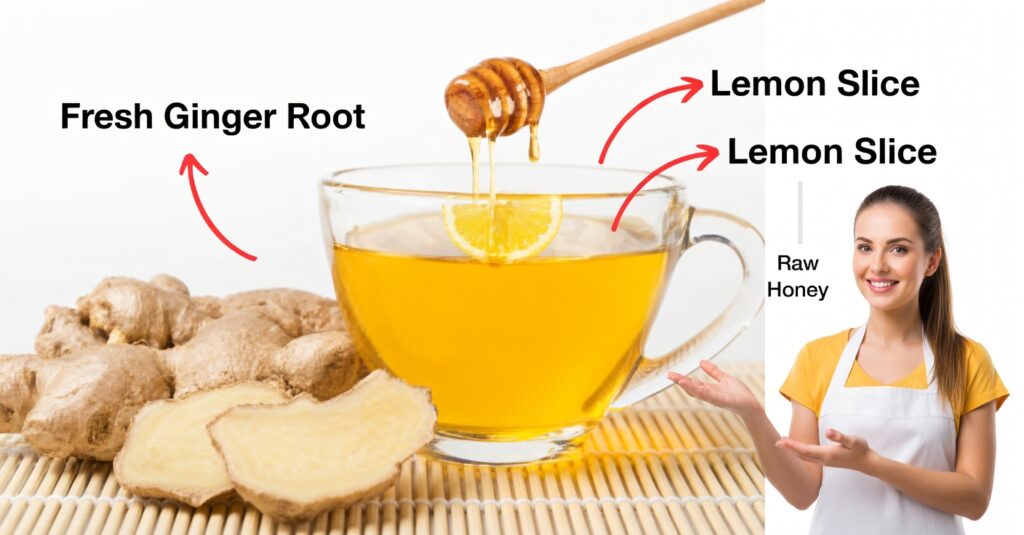 Fresh Ginger Root

Lemon Slice

Lemon Slice

Raw Honey