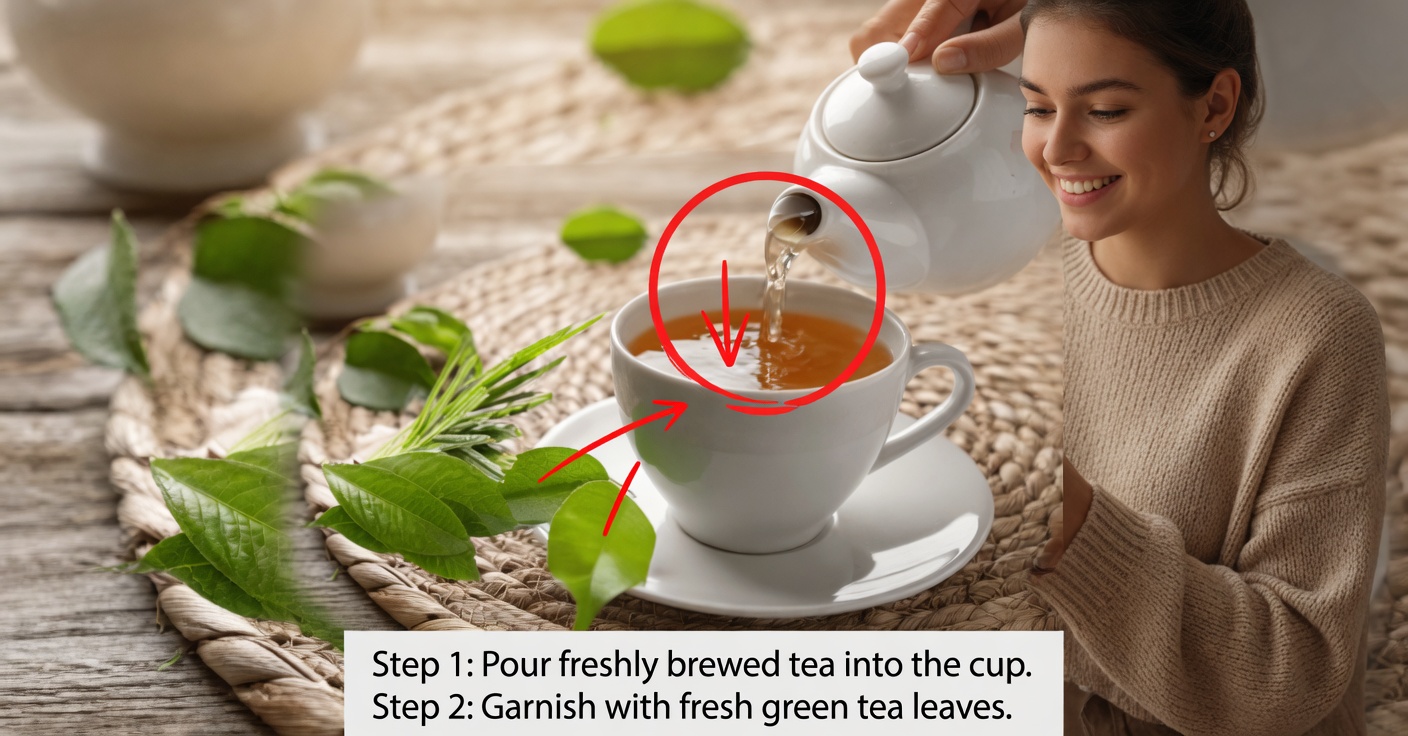 Step 1: Pour freshly brewed tea into the cup.
Step 2: Garnish with fresh green tea leaves.