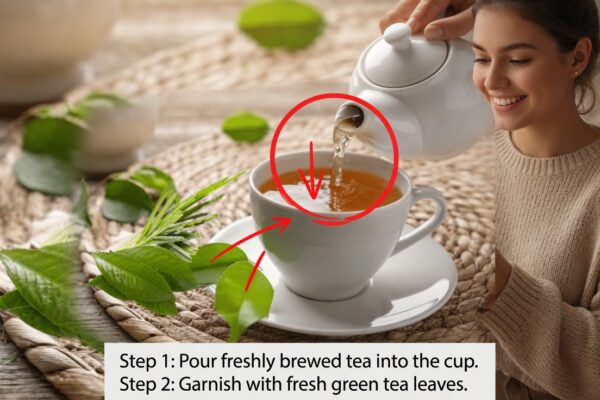 Step 1: Pour freshly brewed tea into the cup.
Step 2: Garnish with fresh green tea leaves.