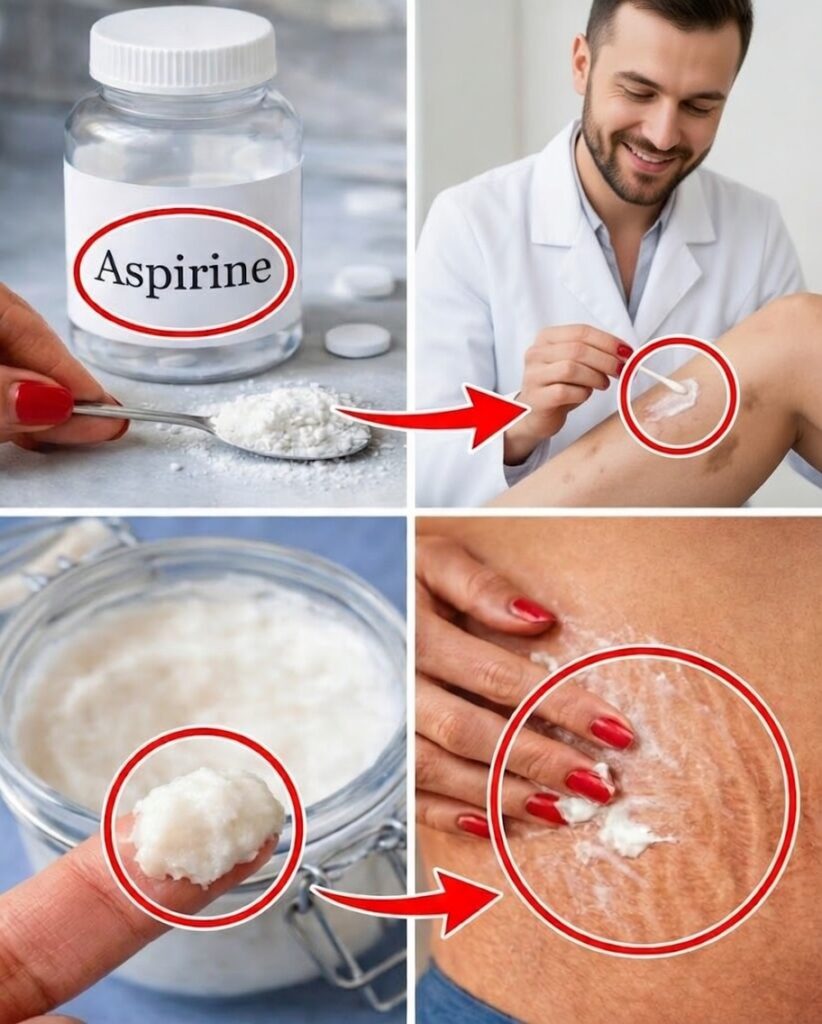 Aspirine