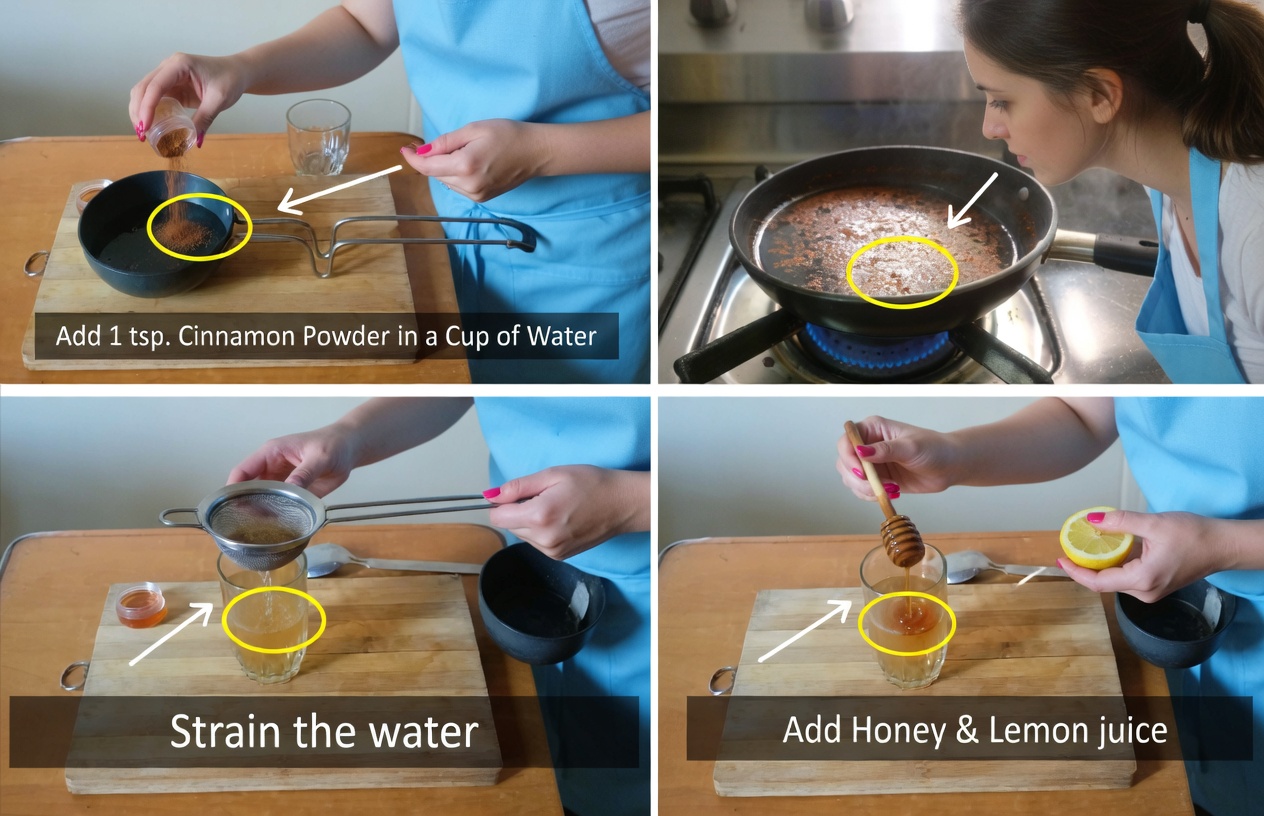 Add 1 tsp. Cinnamon Powder in a Cup of Water

Strain the water

Add Honey & Lemon juice