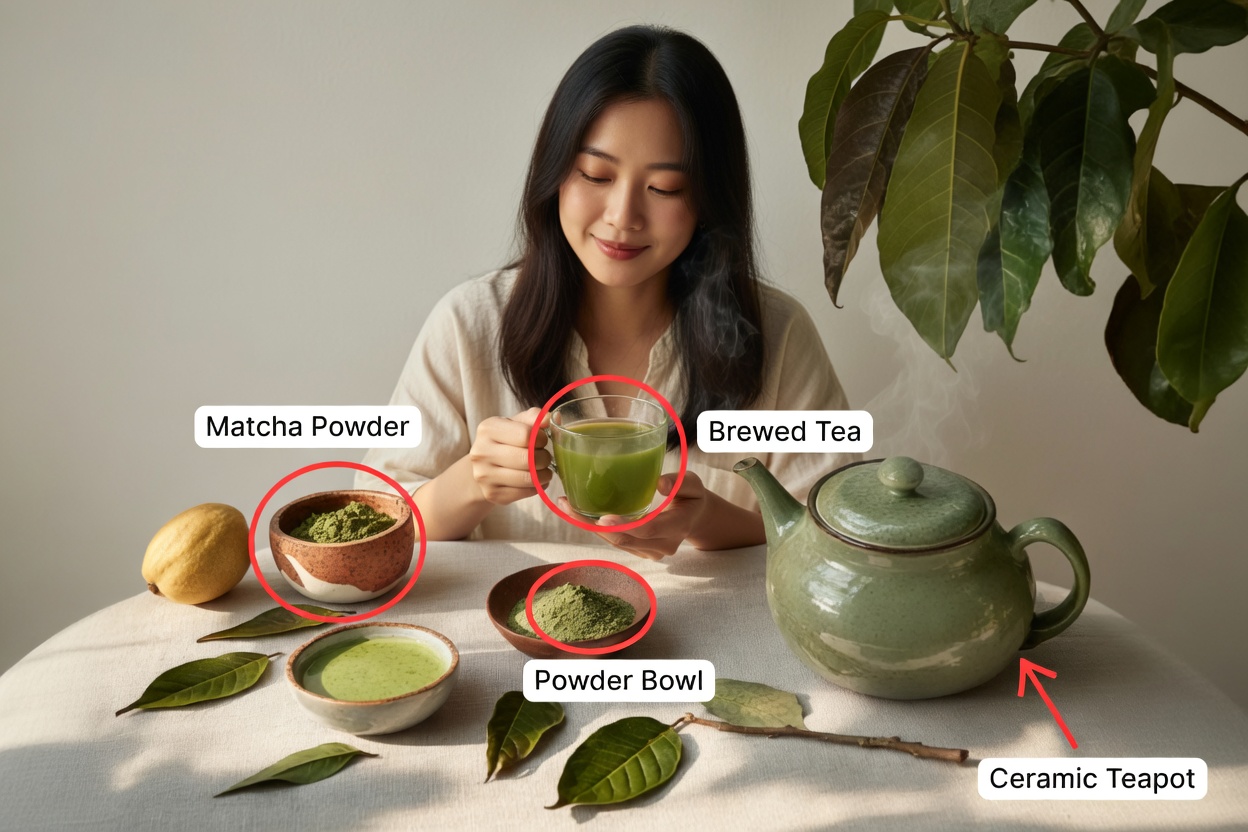 Matcha Powder

Brewed Tea

Powder Bowl

Ceramic Teapot