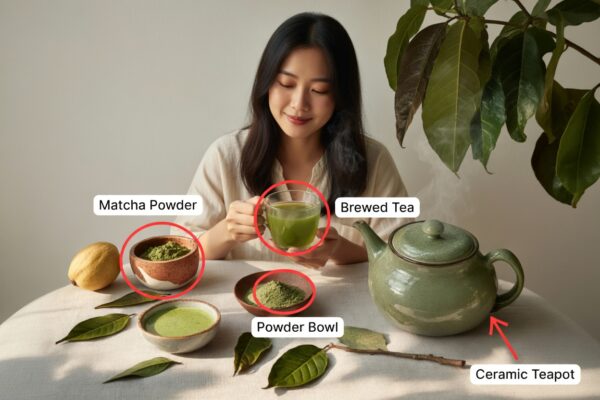 Matcha Powder

Brewed Tea

Powder Bowl

Ceramic Teapot