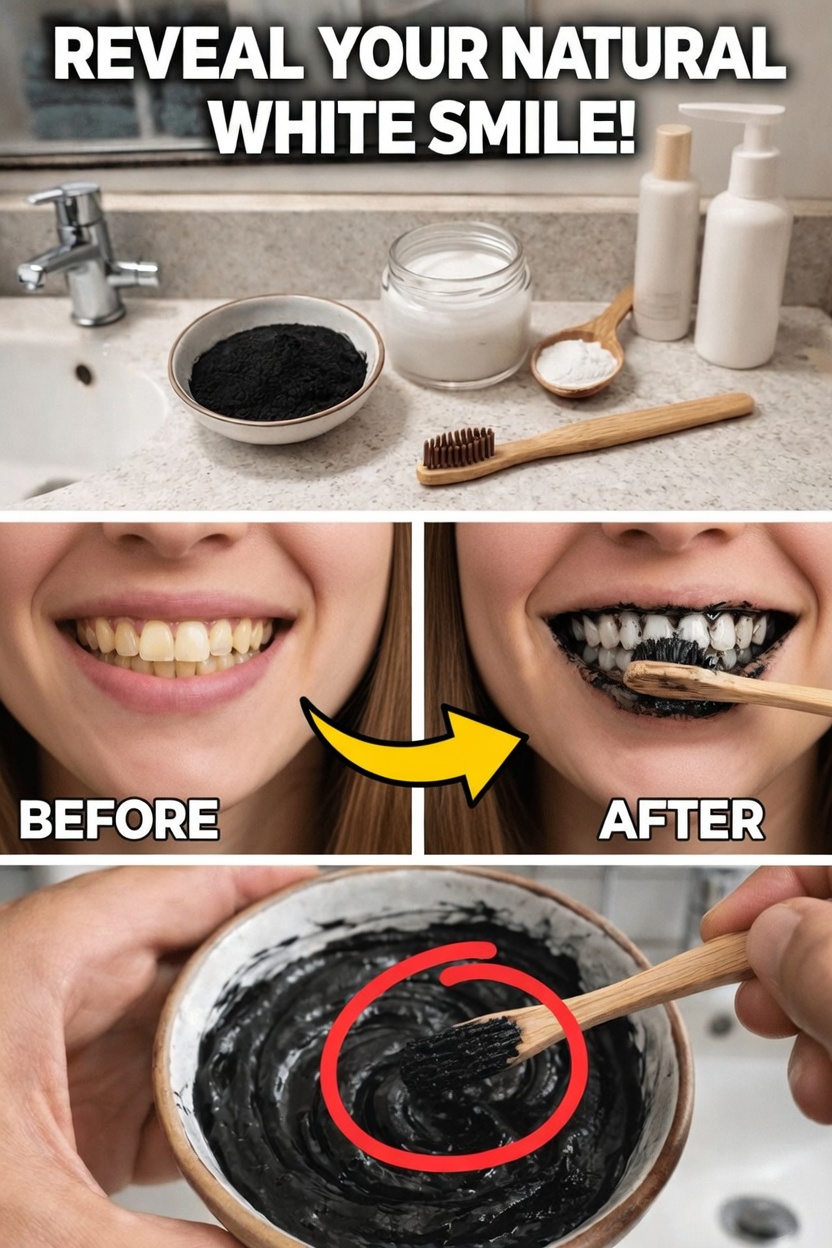 REVEAL YOUR NATURAL WHITE SMILE!

BEFORE

AFTER