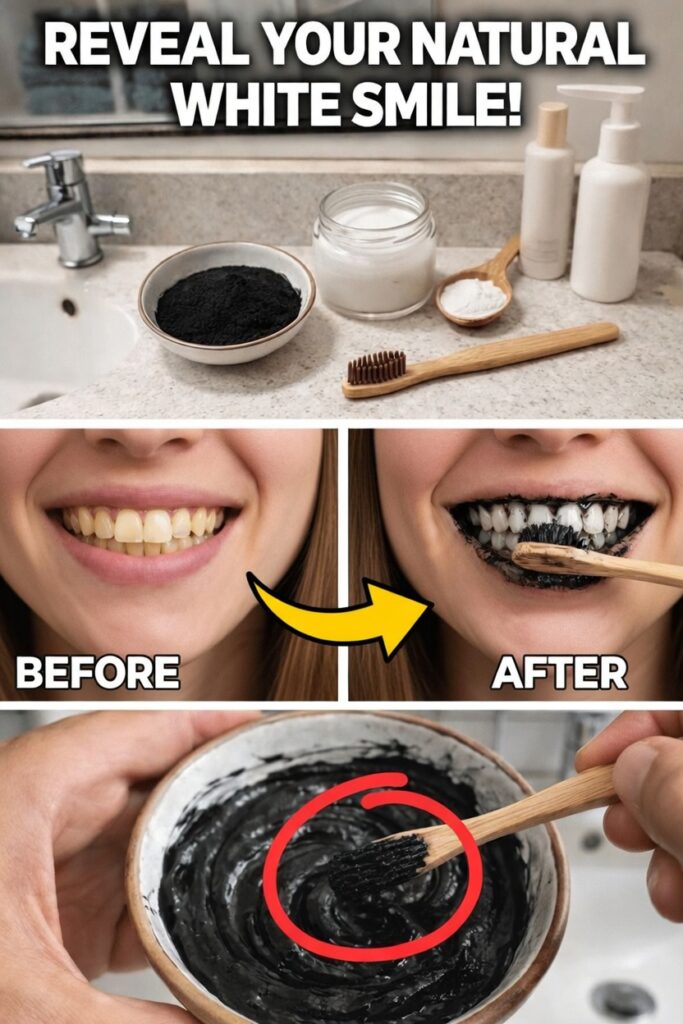 REVEAL YOUR NATURAL WHITE SMILE!

BEFORE

AFTER