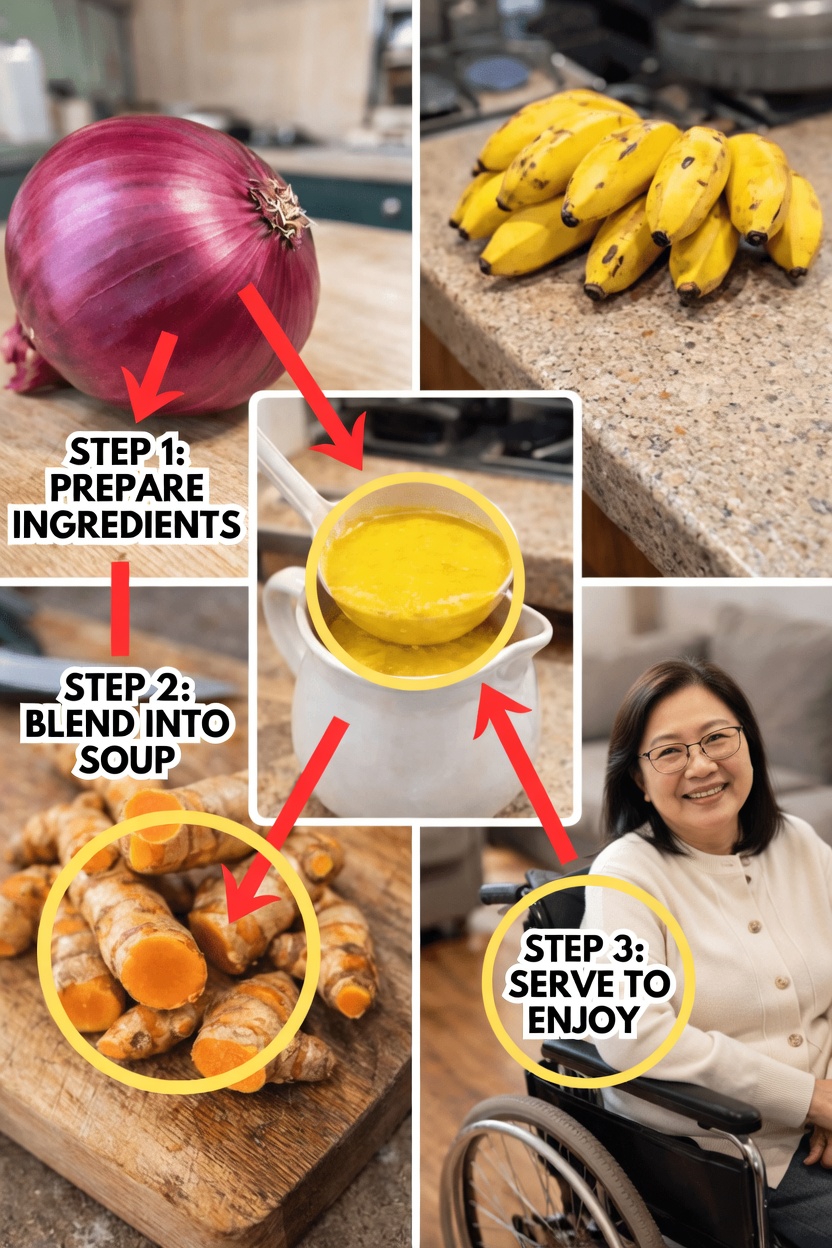 STEP 1:
PREPARE
INGREDIENTS

STEP 2:
BLEND INTO
SOUP

STEP 3:
SERVE TO
ENJOY