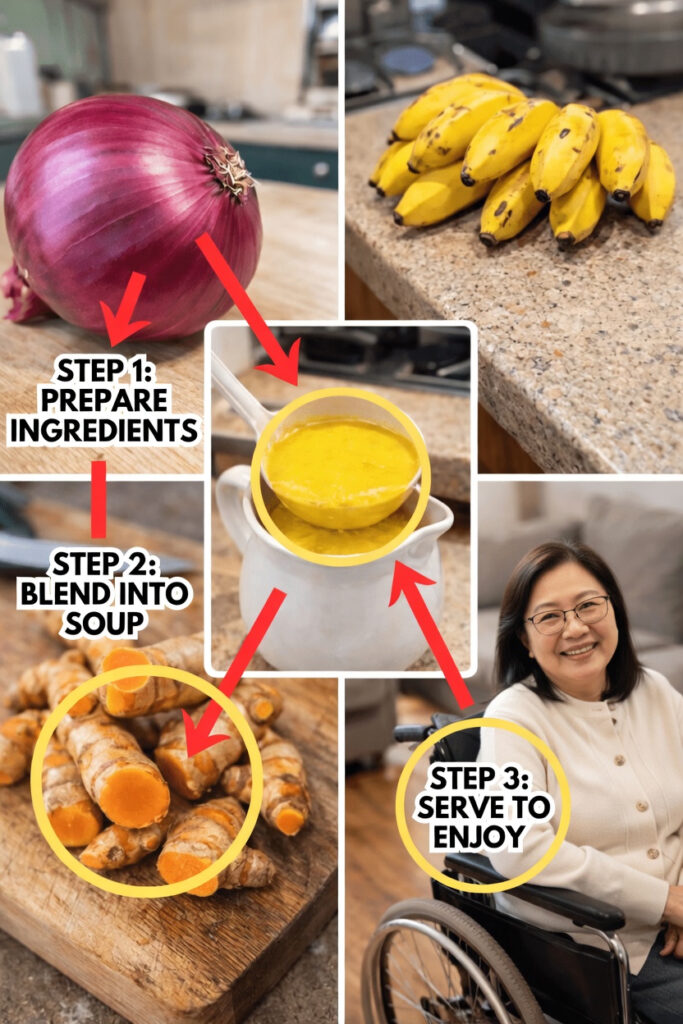 STEP 1: PREPARE INGREDIENTS

STEP 2: BLEND INTO SOUP

STEP 3: SERVE TO ENJOY