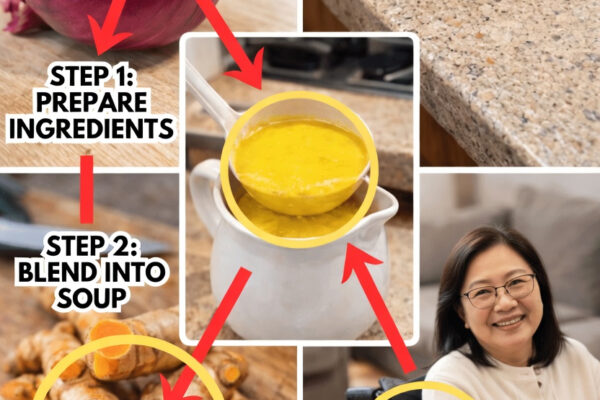 STEP 1:
PREPARE
INGREDIENTS

STEP 2:
BLEND INTO
SOUP