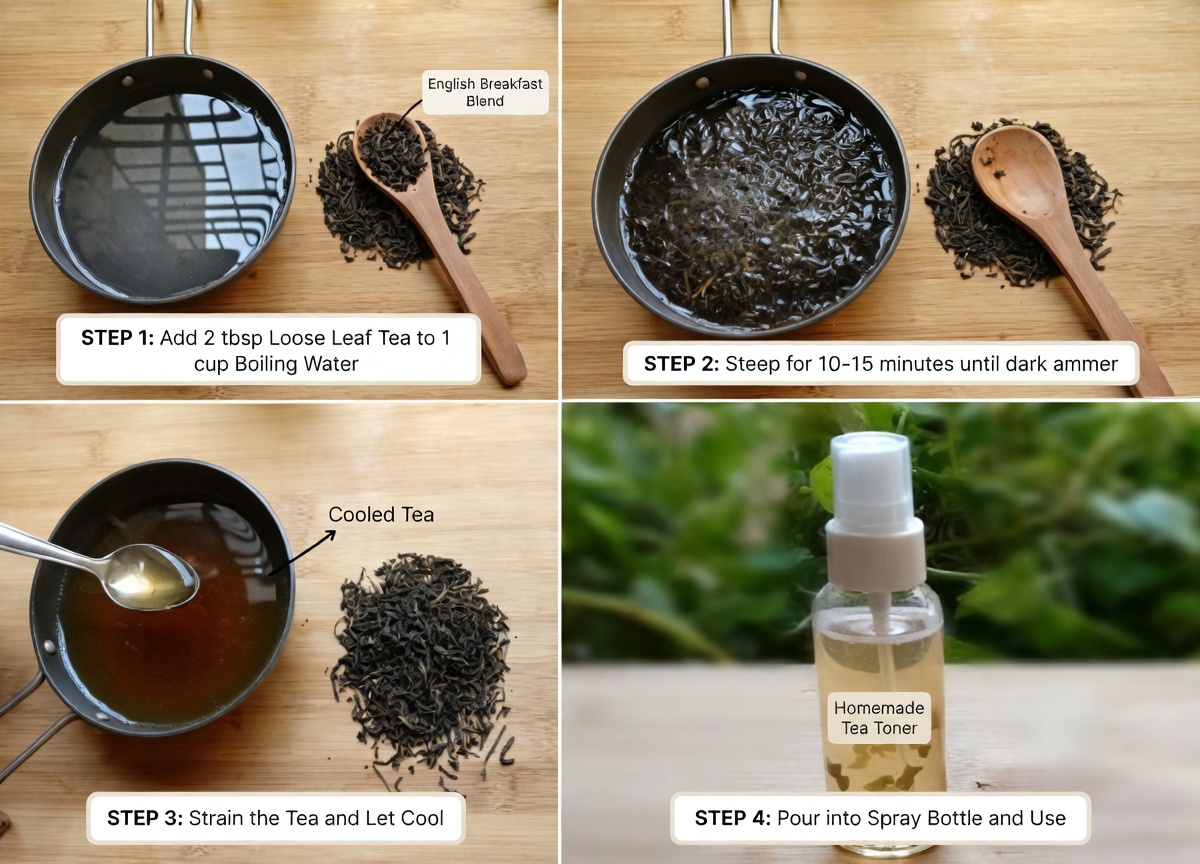 English Breakfast Blend

STEP 1: Add 2 tbsp Loose Leaf Tea to 1 cup Boiling Water

STEP 2: Steep for 10-15 minutes until dark ammer

Cooled Tea

STEP 3: Strain the Tea and Let Cool

Homemade Tea Toner

STEP 4: Pour into Spray Bottle and Use