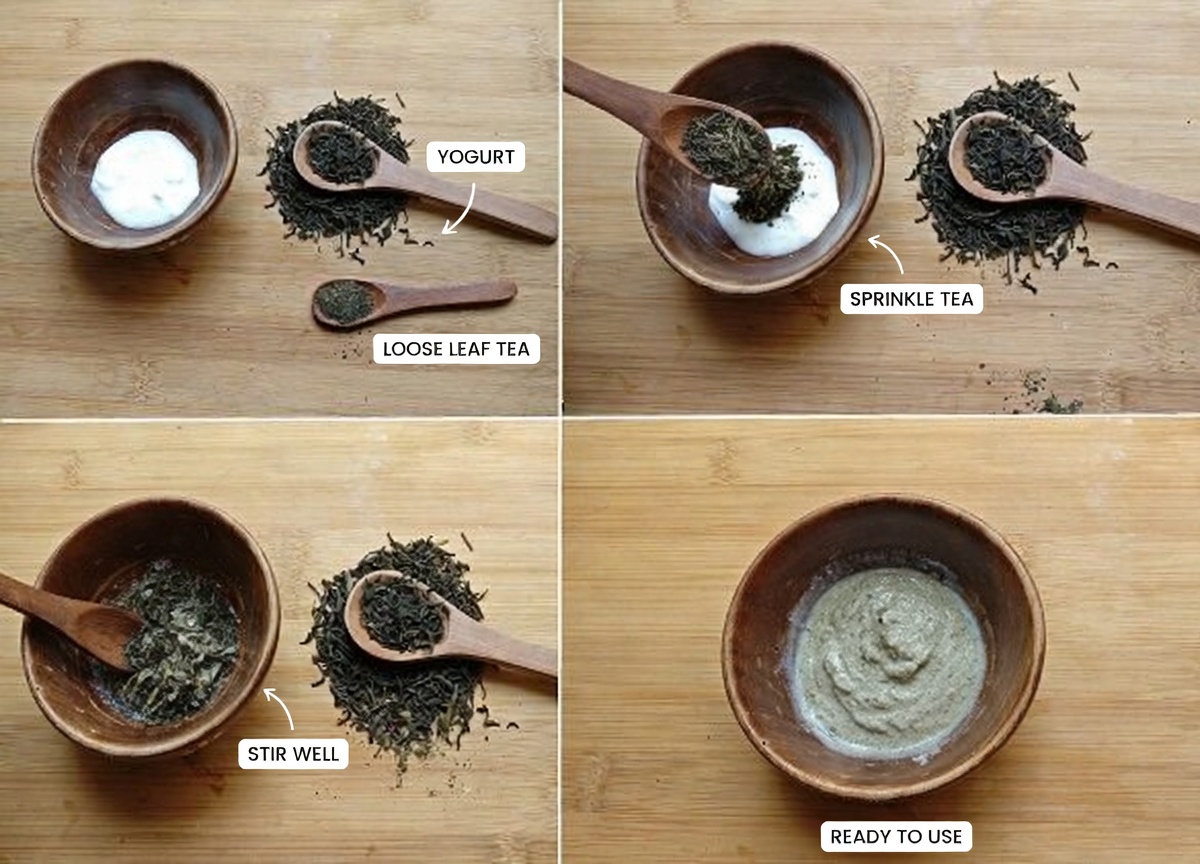 YOGURT

LOOSE LEAF TEA

SPRINKLE TEA

STIR WELL

READY TO USE