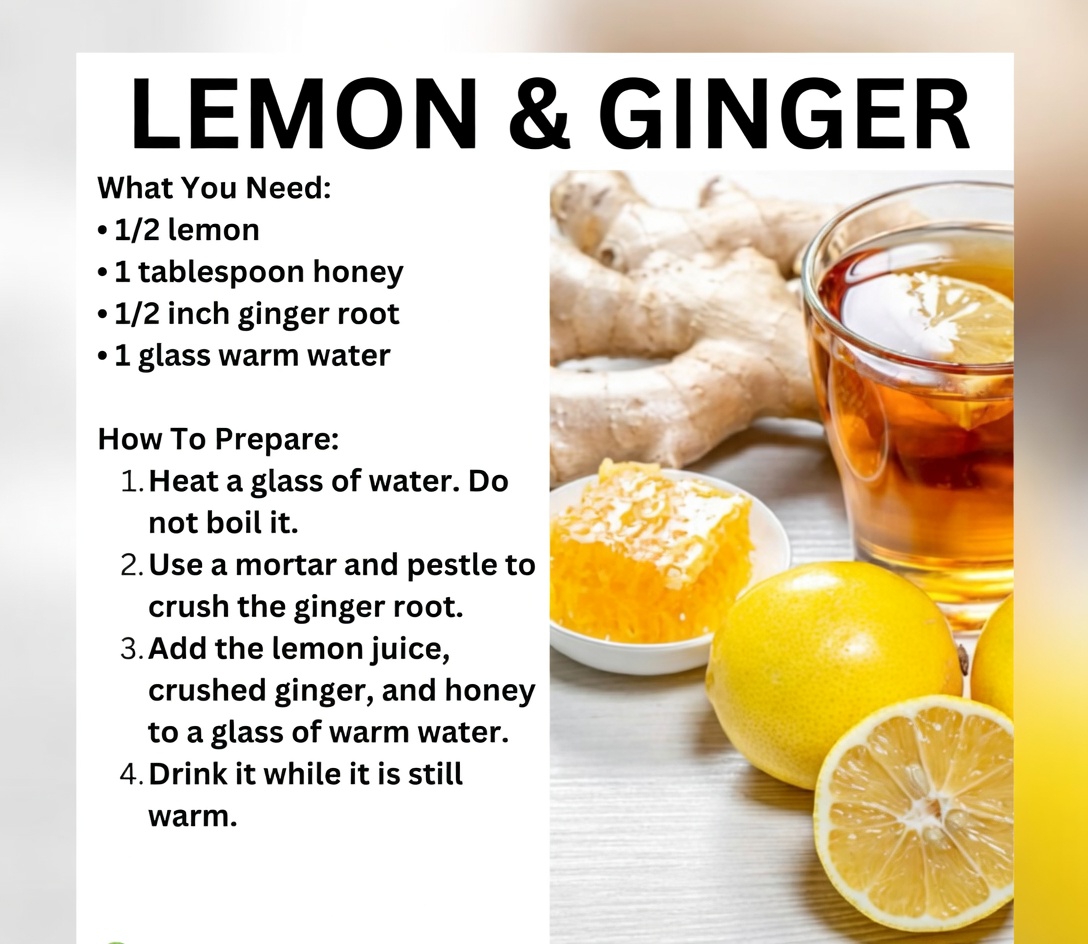 LEMON & GINGER

What You Need:
• 1/2 lemon
• 1 tablespoon honey
• 1/2 inch ginger root
• 1 glass warm water

How To Prepare:
1. Heat a glass of water. Do not boil it.
2. Use a mortar and pestle to crush the ginger root.
3. Add the lemon juice, crushed ginger, and honey to a glass of warm water.
4. Drink it while it is still warm.